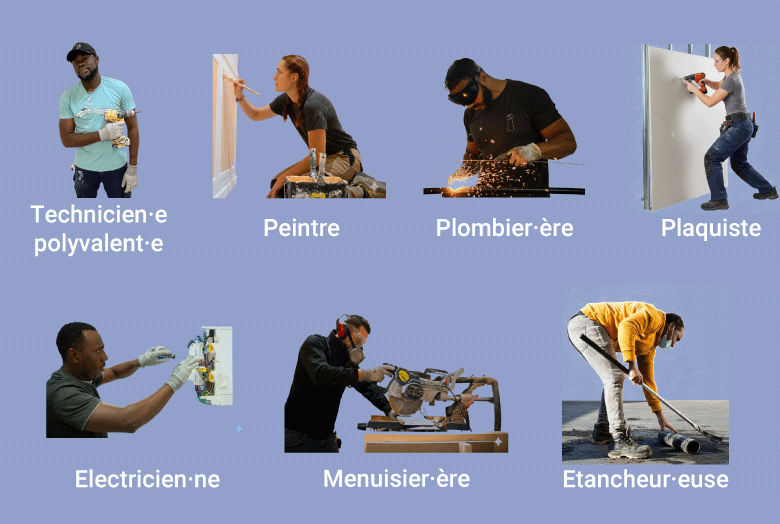 Technicien·e polyvalent·e

Peintre

Plombier·ère

Plaquiste

Electricien·ne

Menuisier·ère

Etancheur·euse